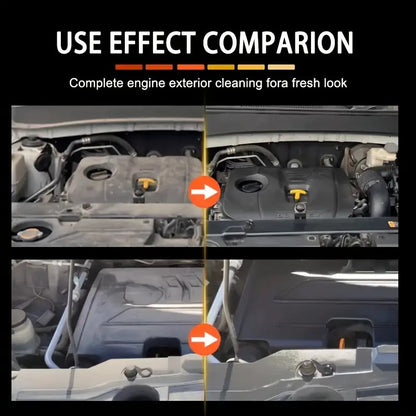 USE EFFECT COMPARION

Complete engine exterior cleaning fora fresh look